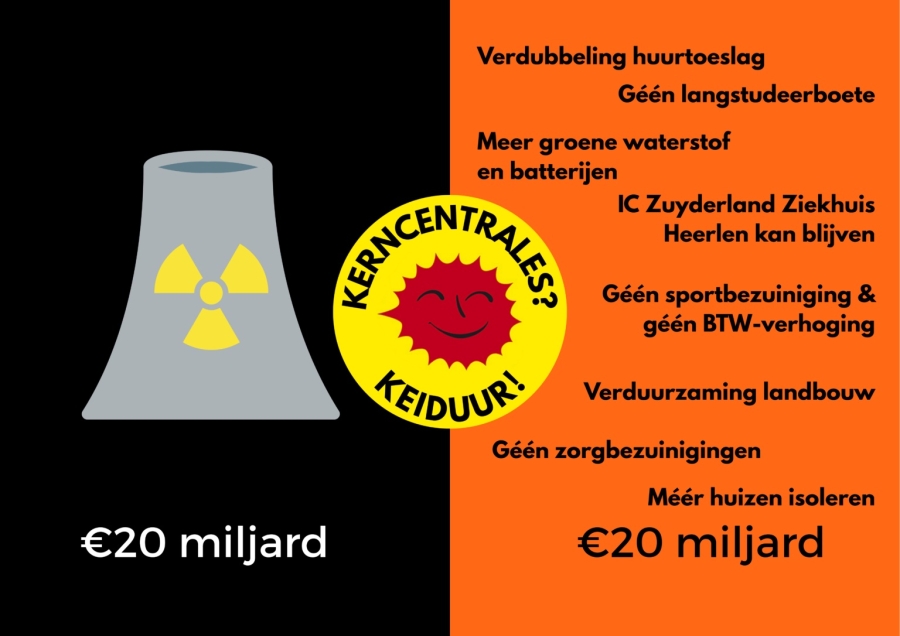 KERNCENTRALES?
KEIDUUR!

€20 miljard

Verdubbeling huurtoeslag

Géén langstudeerboete

Meer groene waterstof en batterijen

IC Zuyderland Ziekhuis Heerlen kan blijven

Géén sportbezuiniging & géén BTW-verhoging

Verduurzaming landbouw

Géén zorgbezuinigingen

Méér huizen isoleren

€20 miljard